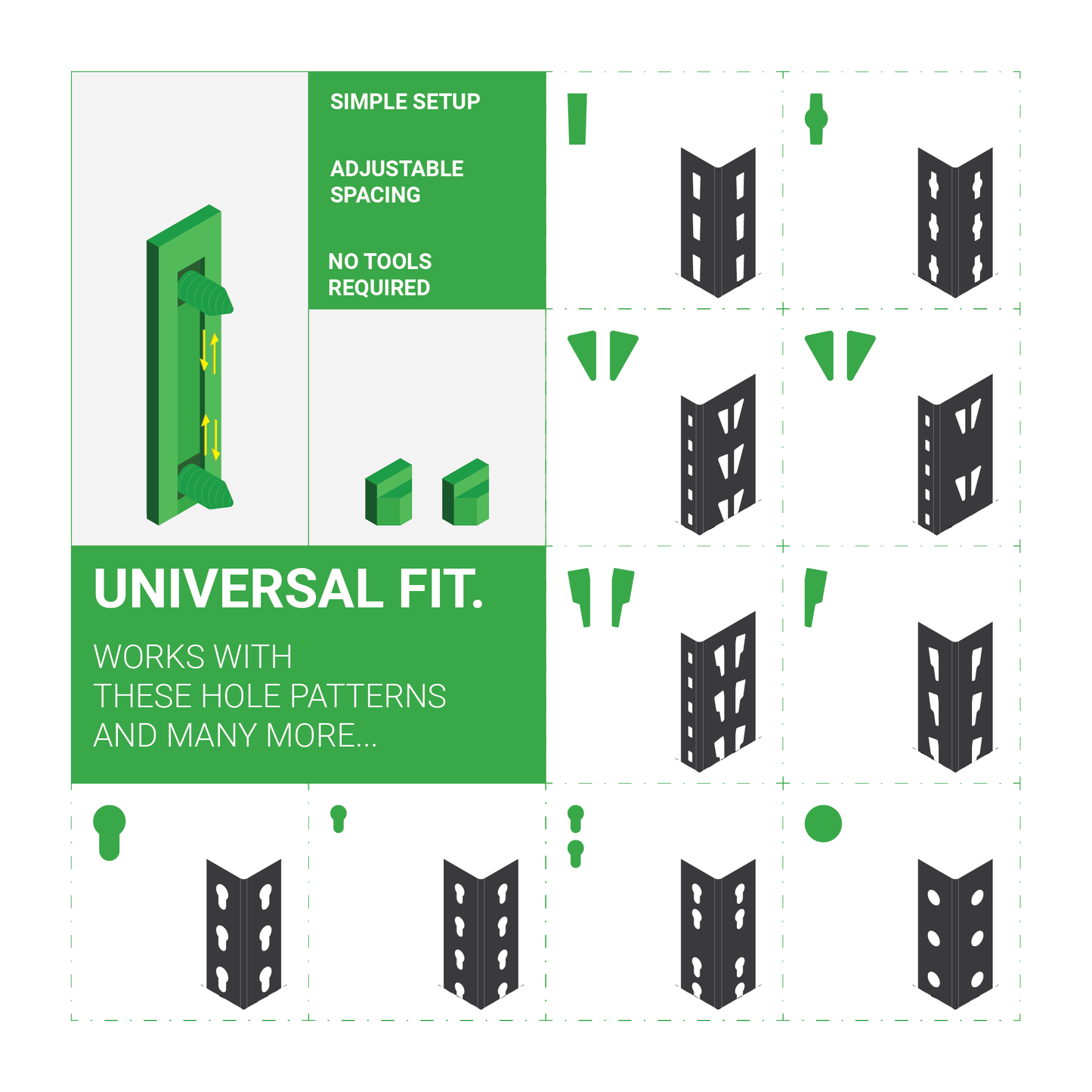 SIMPLE SETUP

ADJUSTABLE SPACING

NO TOOLS REQUIRED

UNIVERSAL FIT.

WORKS WITH
THESE HOLE PATTERNS
AND MANY MORE...